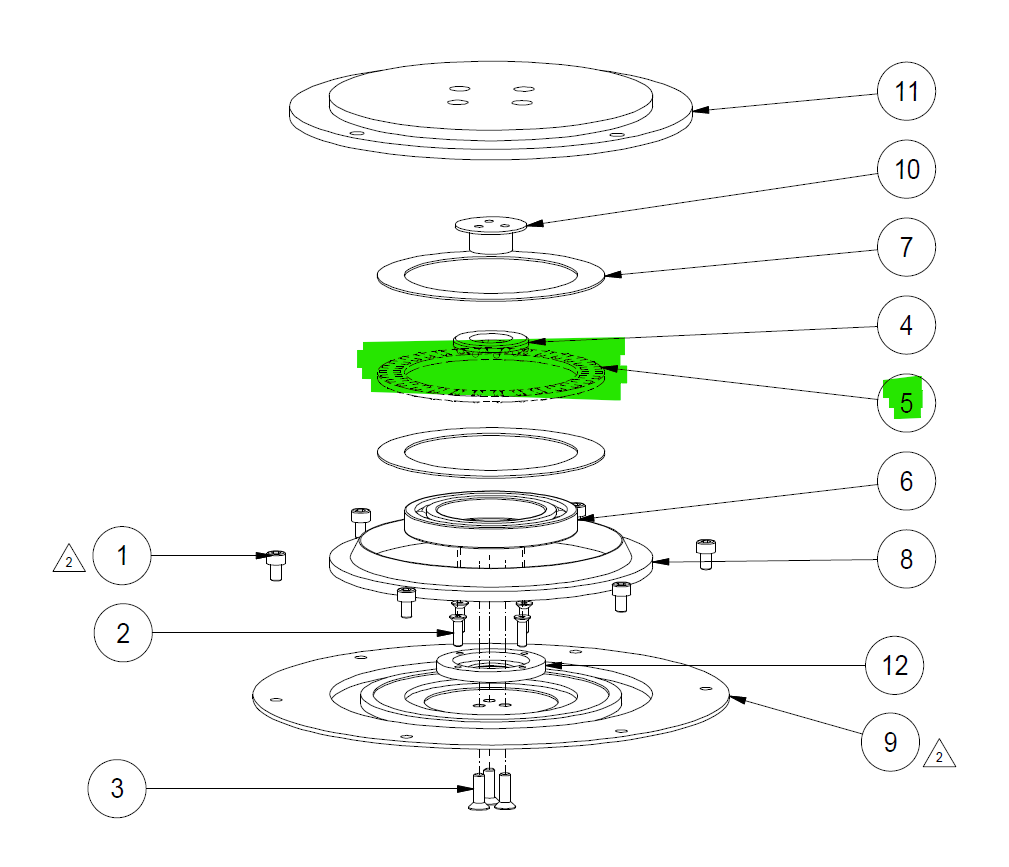 11
10
7
4
5
6
2
1
8
2
12
9
2
3