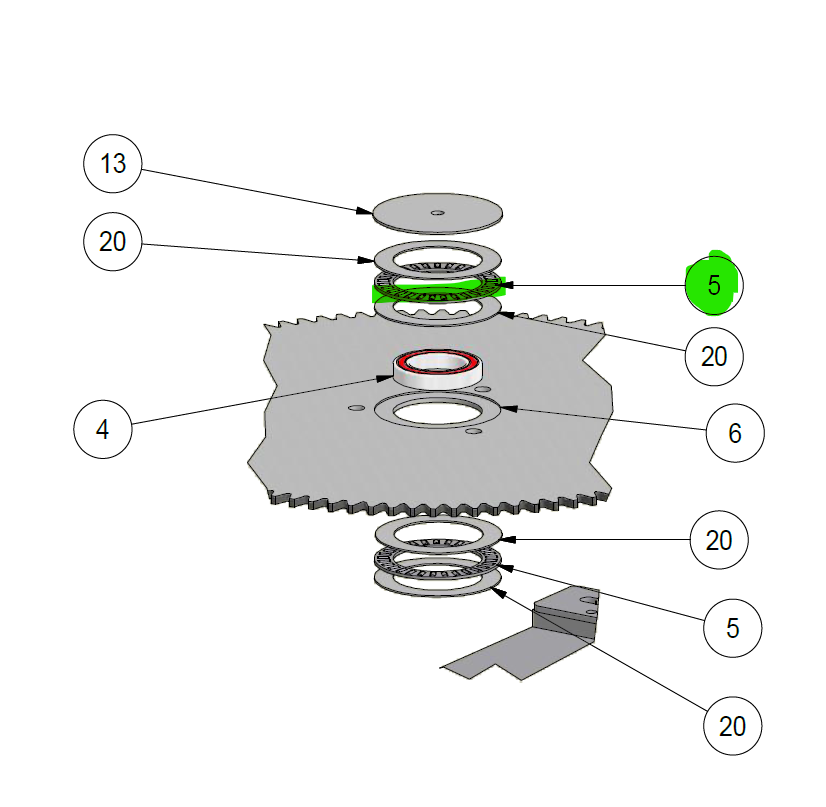 13
20
5
20
4
6
20
5
20